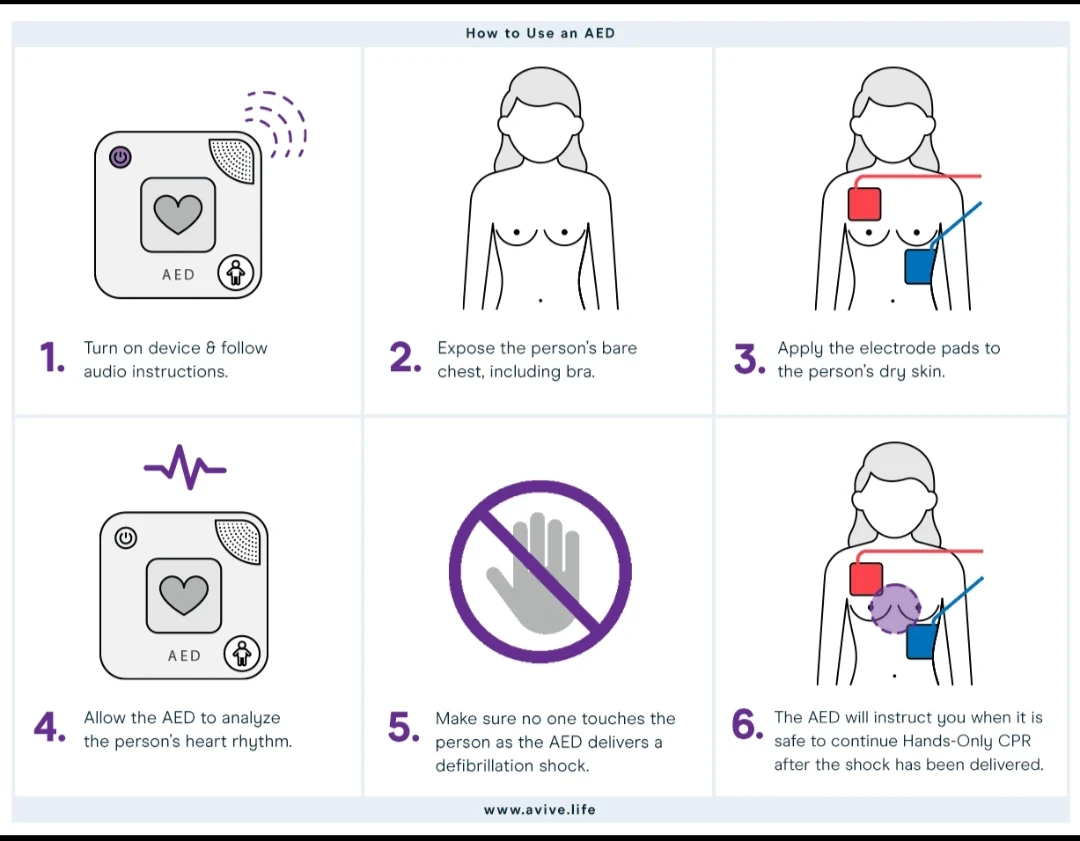 How to Use an AED

AED

1. Turn on device & follow audio instructions.

2. Expose the person's bare chest, including bra.

3. Apply the electrode pads to the person's dry skin.

AED

4. Allow the AED to analyze the person's heart rhythm.

5. Make sure no one touches the person as the AED delivers a defibrillation shock.

6. The AED will instruct you when it is safe to continue Hands-Only CPR after the shock has been delivered.

www.avive.life