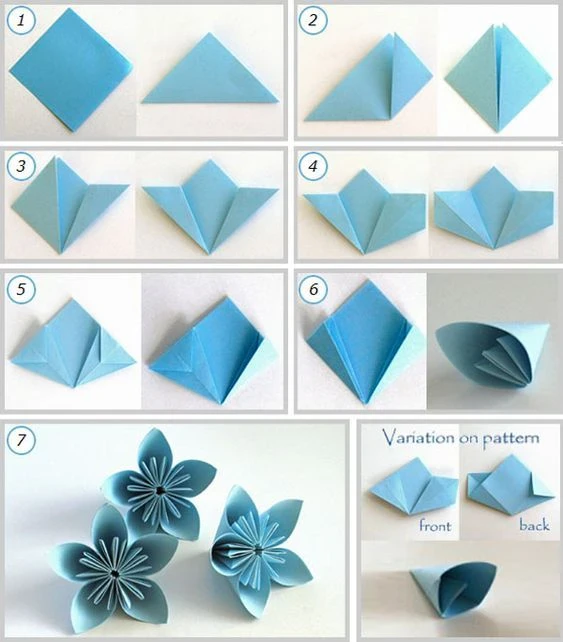 1

2

3

4

5

6

7

Variation on pattern

front

back